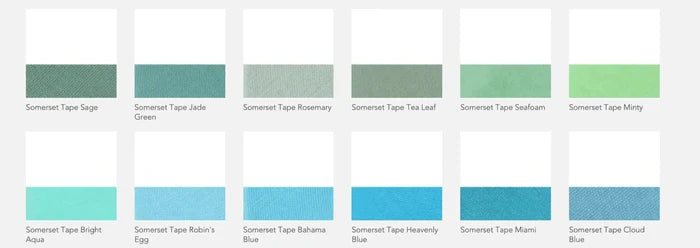 Somerset Tape Sage

Somerset Tape Jade Green

Somerset Tape Rosemary

Somerset Tape Tea Leaf

Somerset Tape Seafoam

Somerset Tape Minty

Somerset Tape Bright Aqua

Somerset Tape Robin's Egg

Somerset Tape Bahama Blue

Somerset Tape Heavenly Blue

Somerset Tape Miami

Somerset Tape Cloud Blue